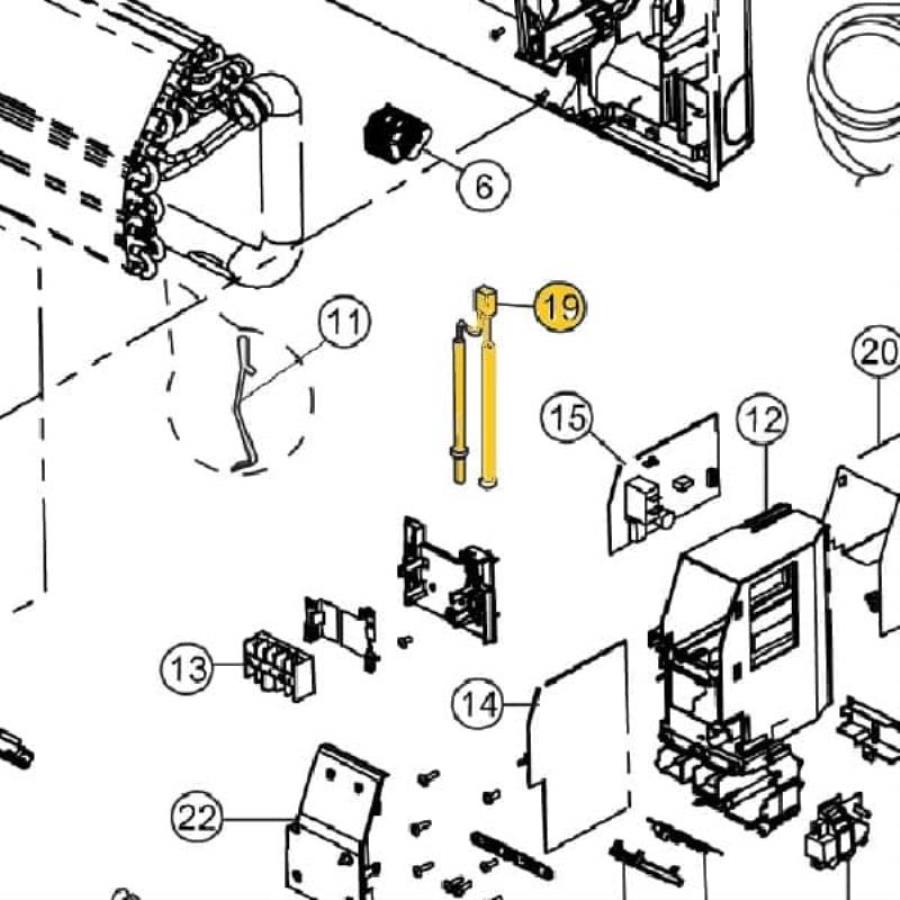 6
11
19
20
15
12
13
14
22